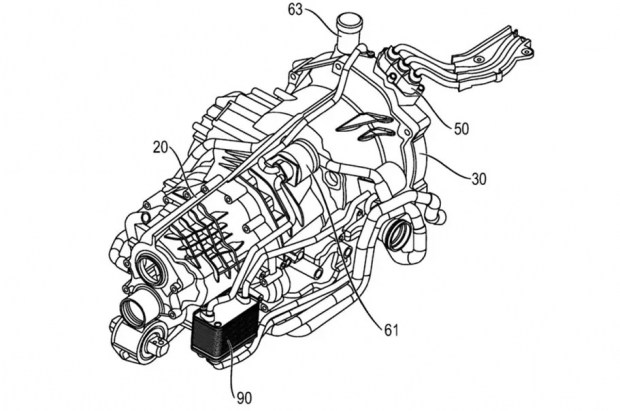 63
50
20
30
61
90