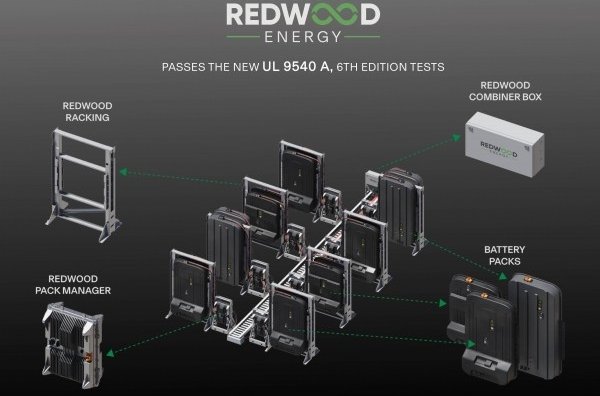 REDWOOD
ENERGY

PASSES THE NEW UL 9540 A, 6TH EDITION TESTS

REDWOOD RACKING

REDWOOD COMBINER BOX

REDWOOD ENERGY

BATTERY PACKS

REDWOOD PACK MANAGER